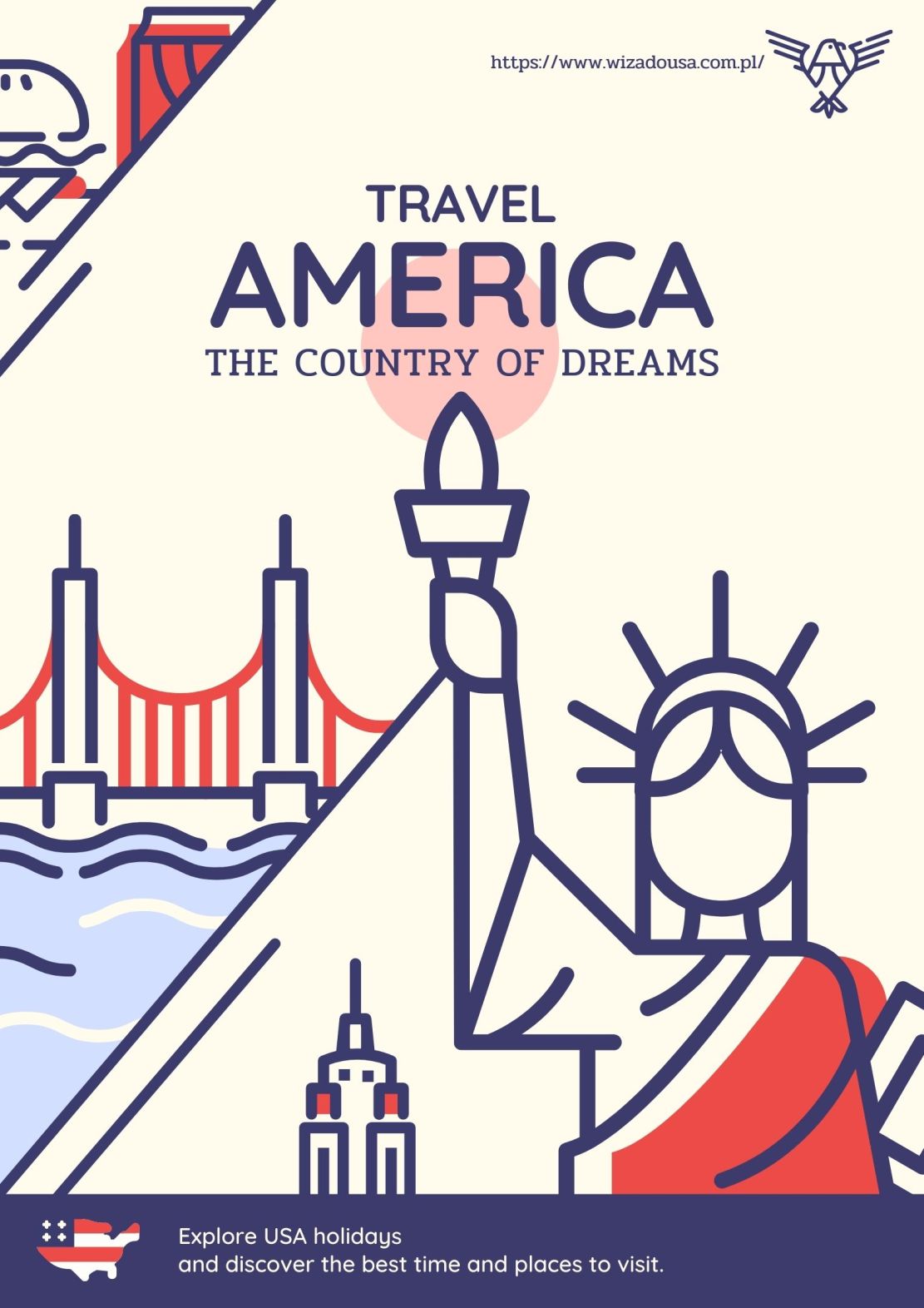 https://www.wizadousa.com.pl/

TRAVEL
AMERICA
THE COUNTRY OF DREAMS

Explore USA holidays
and discover the best time and places to visit.